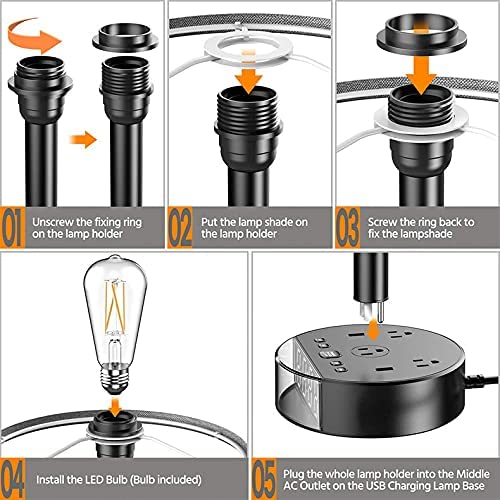 01 Unscrew the fixing ring on the lamp holder

02 Put the lamp shade on the lamp holder

03 Screw the ring back to fix the lampshade

04 Install the LED Bulb (Bulb included)

05 Plug the whole lamp holder into the Middle AC Outlet on the USB Charging Lamp Base